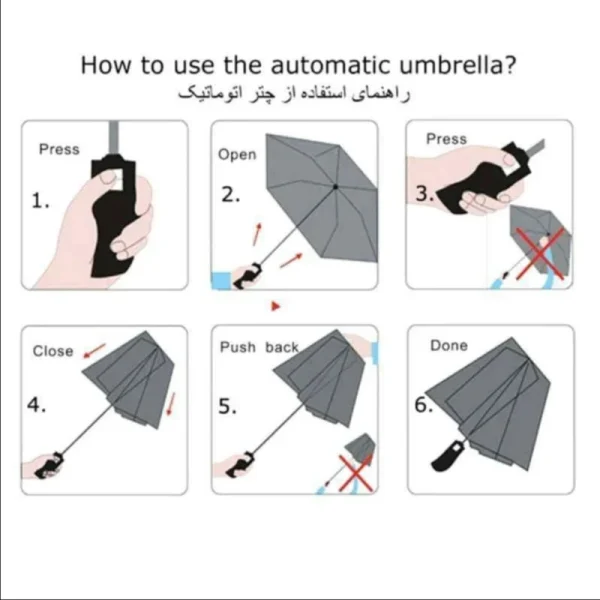 How to use the automatic umbrella?
راهنمای استفاده از چتر اتوماتیک

Press
1.

Open
2.

Press
3.

Close
4.

Push back
5.

Done
6.